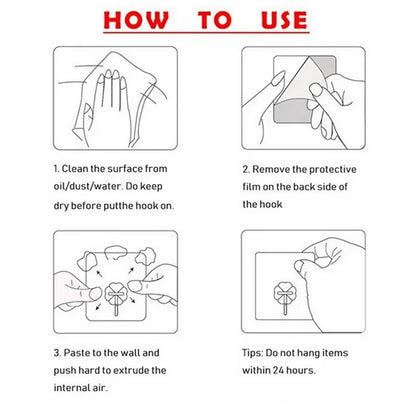 HOW TO USE

1. Clean the surface from oil/dust/water. Do keep dry before putthe hook on.

2. Remove the protective film on the back side of the hook

3. Paste to the wall and push hard to extrude the internal air.

Tips: Do not hang items within 24 hours.